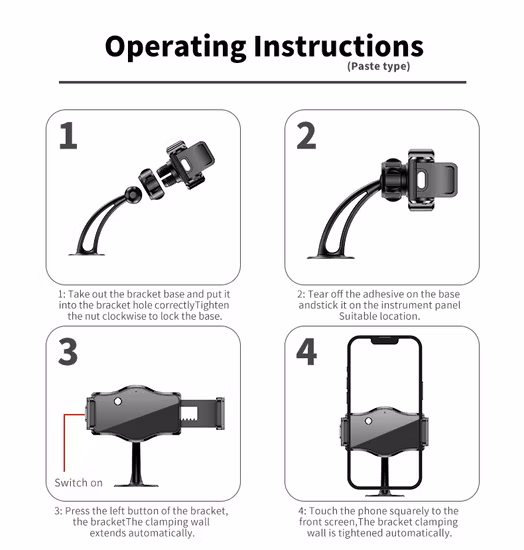 Operating Instructions
(Paste type)

1

1: Take out the bracket base and put it into the bracket hole correctlyTighten the nut clockwise to lock the base.

2

2: Tear off the adhesive on the base andstick it on the instrument panel Suitable location.

3

Switch on

3: Press the left button of the bracket, the bracketThe clamping wall extends automatically.

4

4: Touch the phone squarely to the front screen,The bracket clamping wall is tightened automatically.